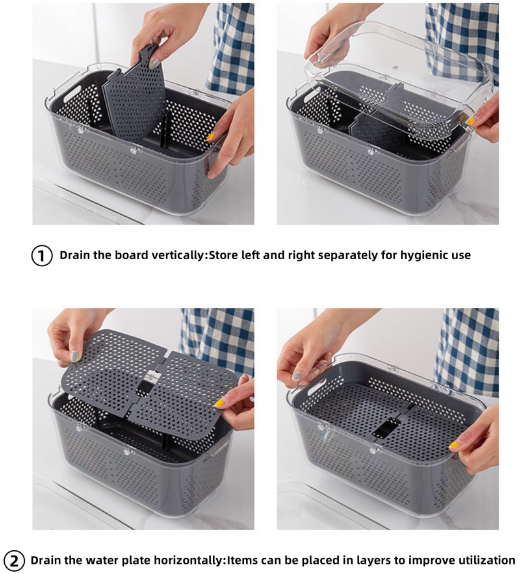 ① Drain the board vertically:Store left and right separately for hygienic use

② Drain the water plate horizontally:Items can be placed in layers to improve utilization