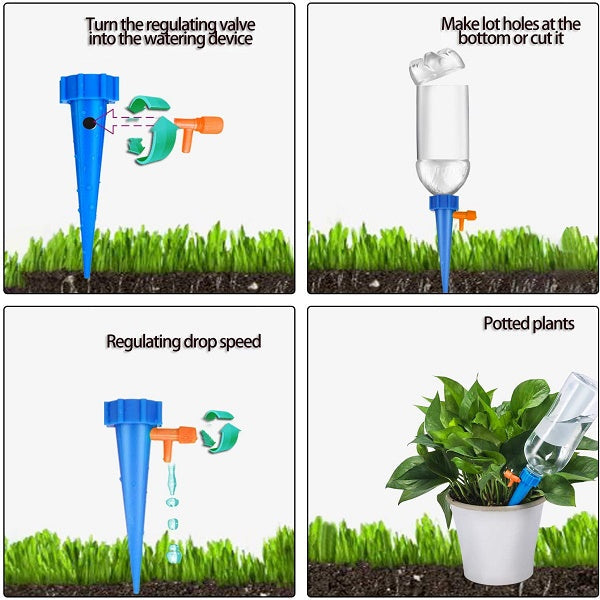 Turn the regulating valve into the watering device

Make lot holes at the bottom or cut it

Regulating drop speed

Potted plants