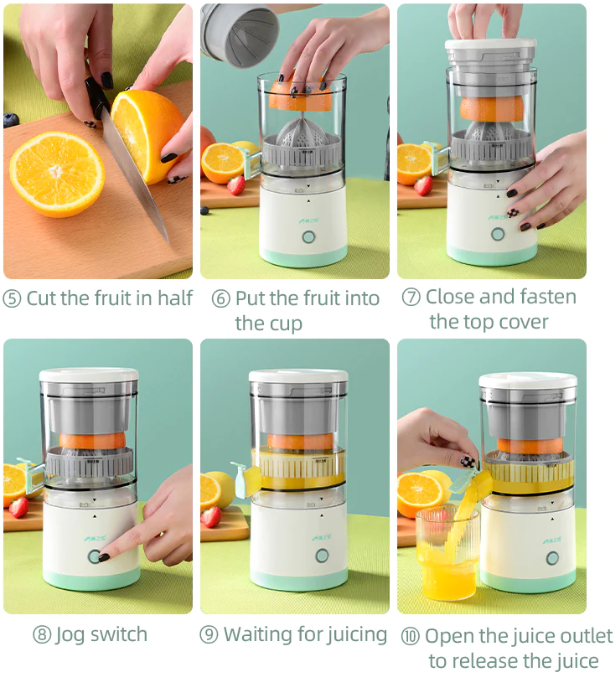 ⑤ Cut the fruit in half

⑥ Put the fruit into the cup

⑦ Close and fasten the top cover

⑧ Jog switch

⑨ Waiting for juicing

⑩ Open the juice outlet to release the juice