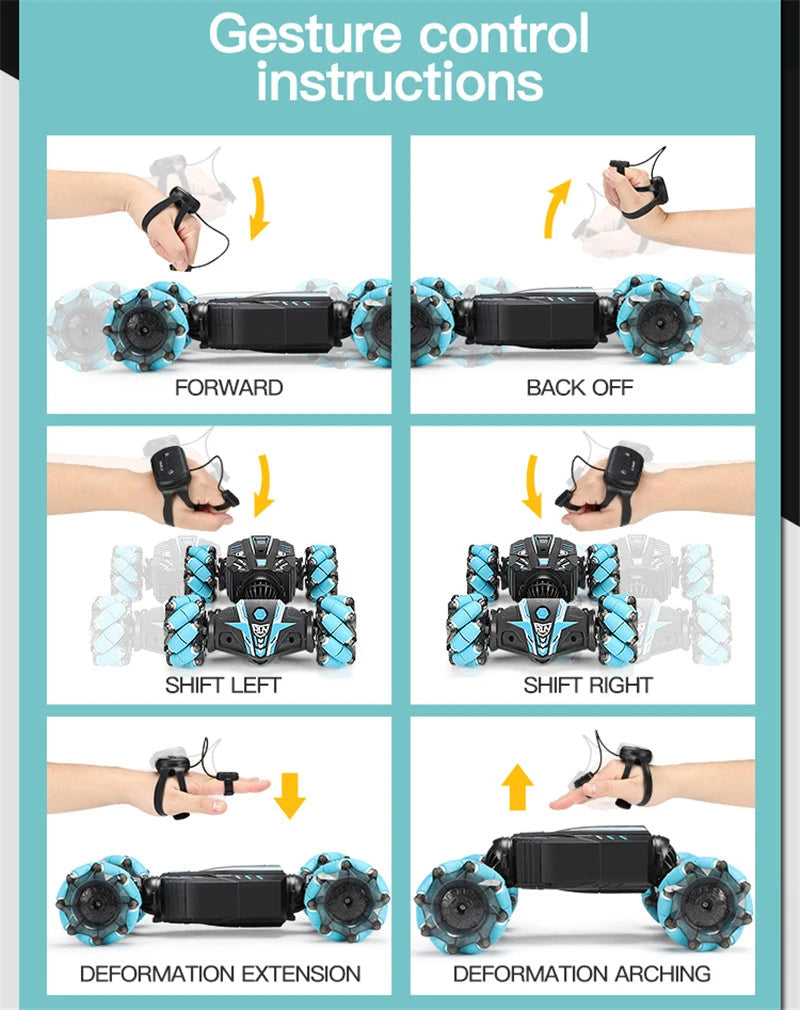 Gesture control instructions

FORWARD

BACK OFF

SHIFT LEFT

SHIFT RIGHT

DEFORMATION EXTENSION

DEFORMATION ARCHING