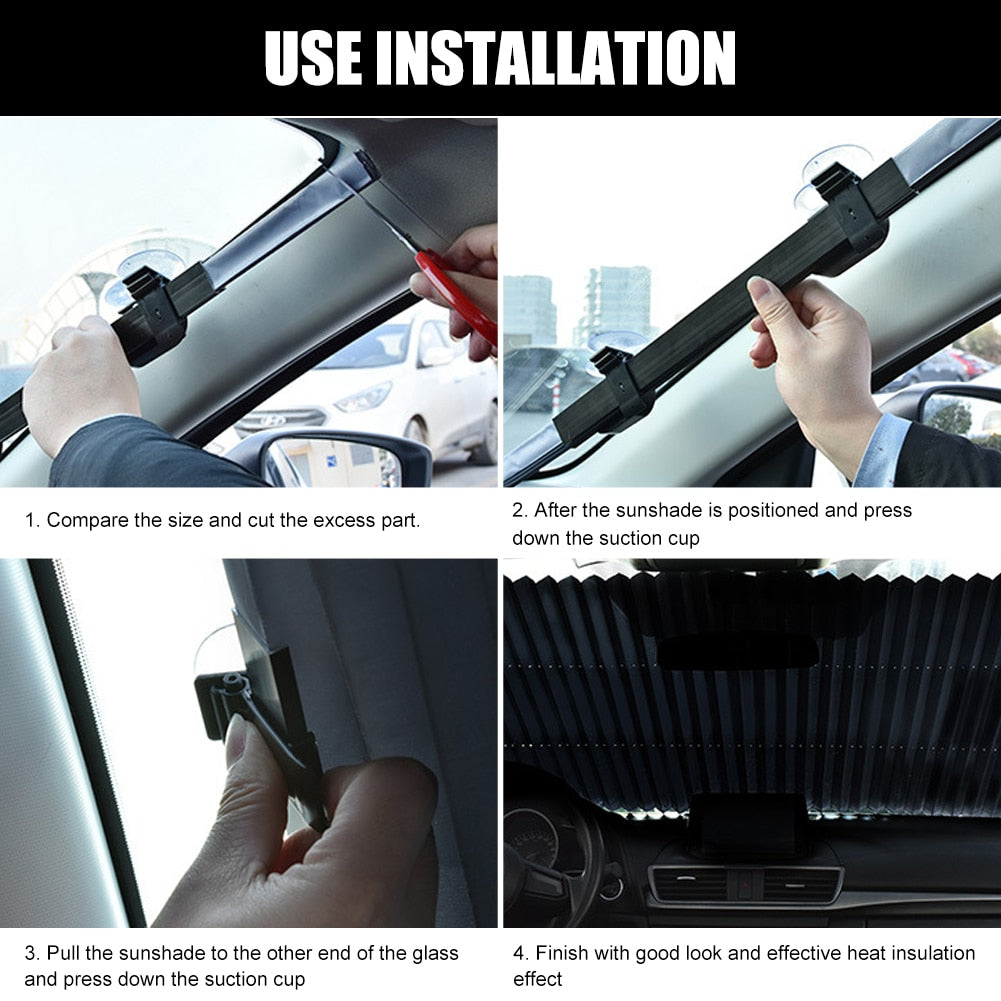 USE INSTALLATION

1. Compare the size and cut the excess part.

2. After the sunshade is positioned and press down the suction cup

3. Pull the sunshade to the other end of the glass and press down the suction cup

4. Finish with good look and effective heat insulation effect