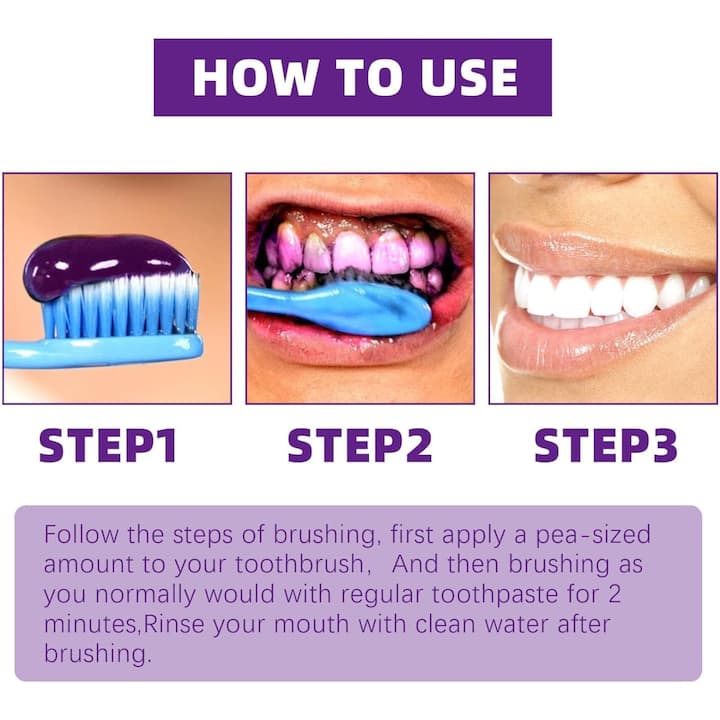 HOW TO USE

STEP1

STEP2

STEP3

Follow the steps of brushing, first apply a pea-sized amount to your toothbrush,  And then brushing as you normally would with regular toothpaste for 2 minutes,Rinse your mouth with clean water after brushing.