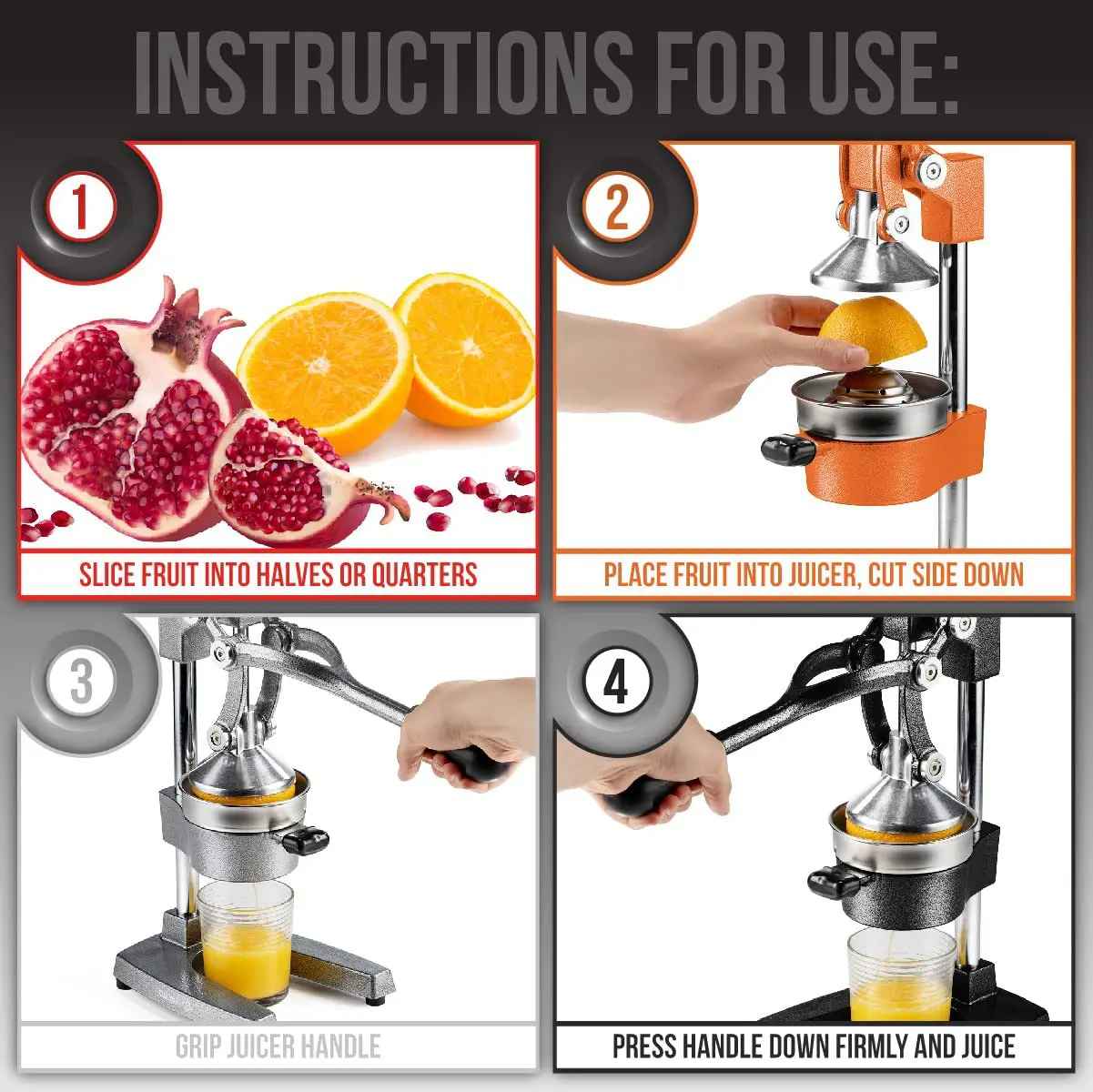 INSTRUCTIONS FOR USE:

1

SLICE FRUIT INTO HALVES OR QUARTERS

2

PLACE FRUIT INTO JUICER, CUT SIDE DOWN

3

GRIP JUICER HANDLE

4

PRESS HANDLE DOWN FIRMLY AND JUICE